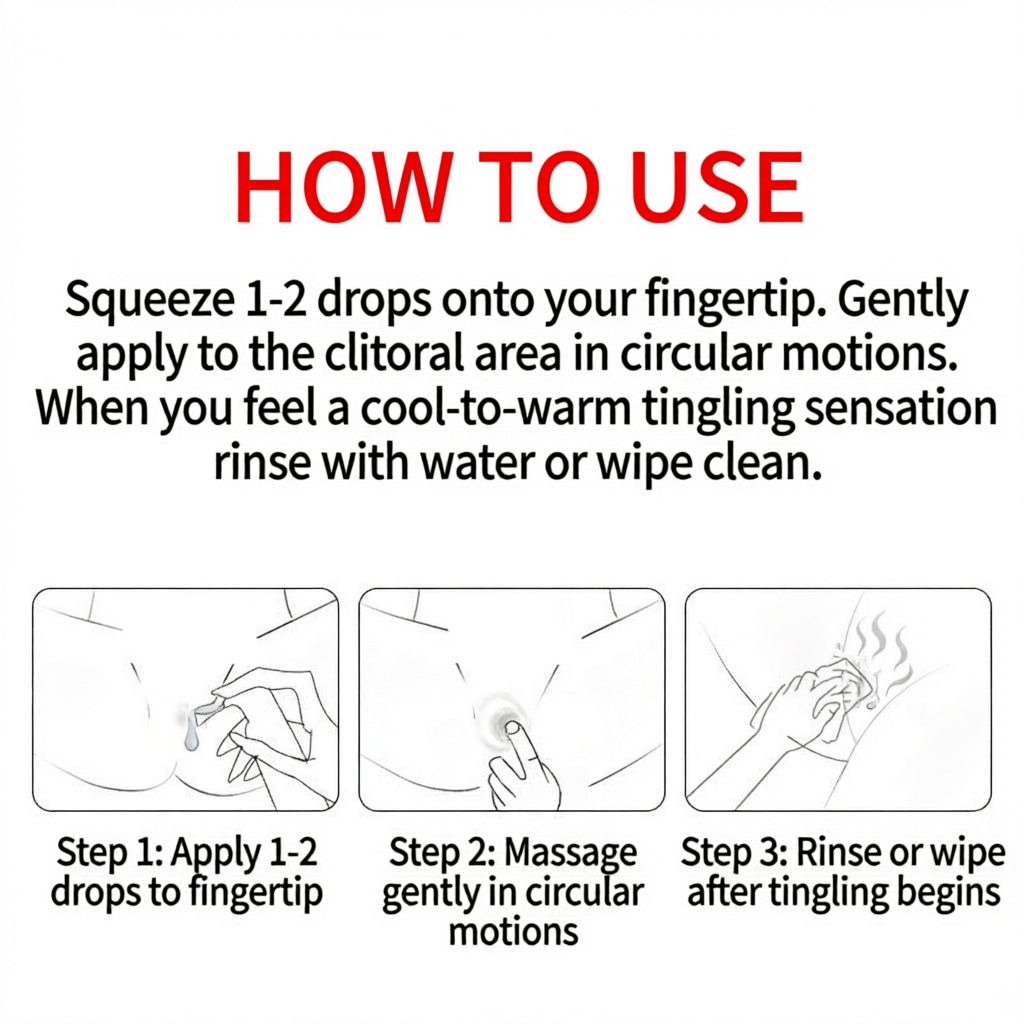 HOW TO USE

Squeeze 1-2 drops onto your fingertip. Gently apply to the clitoral area in circular motions. When you feel a cool-to-warm tingling sensation rinse with water or wipe clean.

Step 1: Apply 1-2 drops to fingertip

Step 2: Massage gently in circular motions

Step 3: Rinse or wipe after tingling begins